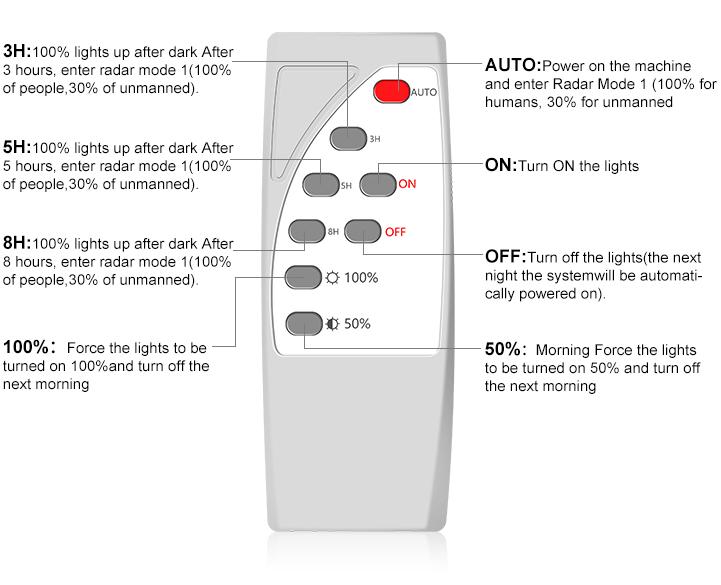 3H:100% lights up after dark After 3 hours, enter radar mode 1(100% of people,30% of unmanned).

5H:100% lights up after dark After 5 hours, enter radar mode 1(100% of people,30% of unmanned).

8H:100% lights up after dark After 8 hours, enter radar mode 1(100% of people,30% of unmanned).

100%: Force the lights to be turned on 100%and turn off the next morning

AUTO

3H

5H

ON

8H

OFF

100%

50%

AUTO:Power on the machine and enter Radar Mode 1 (100% for humans, 30% for unmanned

ON:Turn ON the lights

OFF:Turn off the lights(the next night the systemwill be automatically powered on).

50%: Morning Force the lights to be turned on 50% and turn off the next morning